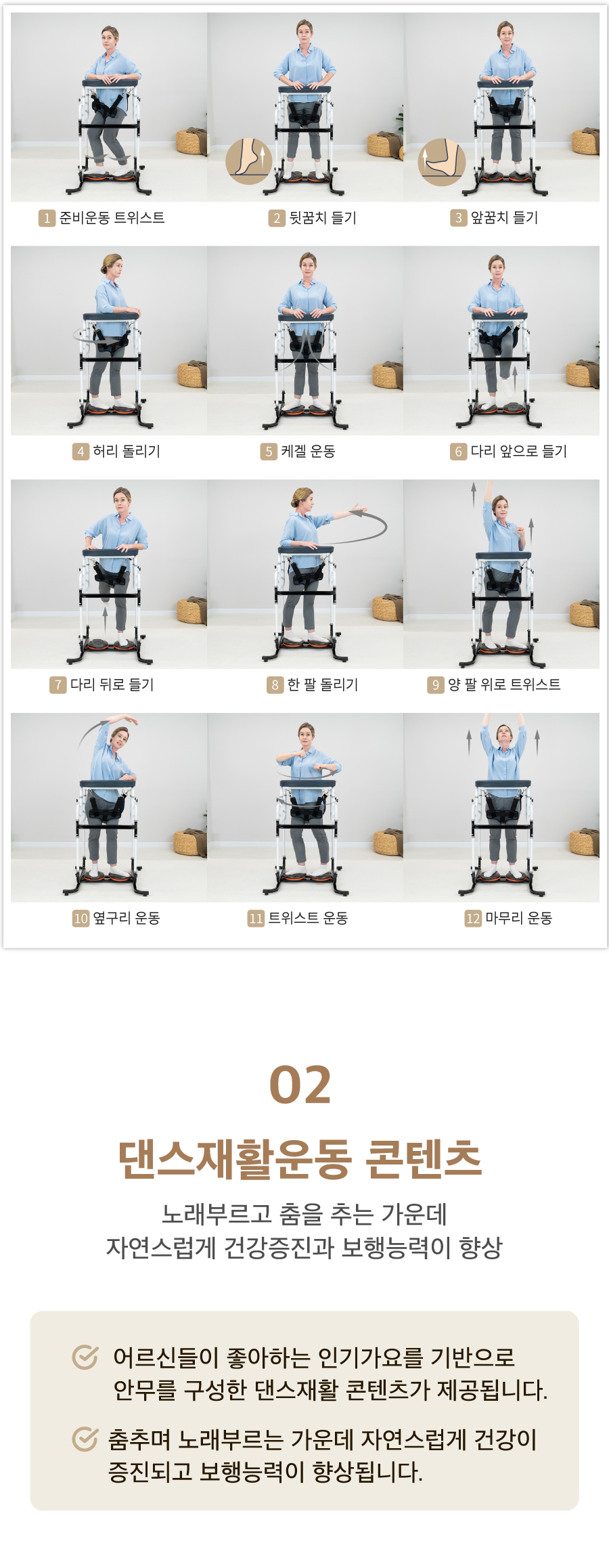 1 준비운동 트위스트

2 뒷꿈치 들기

3 앞꿈치 들기

4 허리 돌리기

5 케겔 운동

6 다리 앞으로 들기

7 다리 뒤로 들기

8 한 팔 돌리기

9 양 팔 위로 트위스트

10 옆구리 운동

11 트위스트 운동

12 마무리 운동

02

댄스재활운동 콘텐츠

노래부르고 춤을 추는 가운데
자연스럽게 건강증진과 보행능력이 향상

어르신들이 좋아하는 인기가요를 기반으로 안무를 구성한 댄스재활 콘텐츠가 제공됩니다.

춤추며 노래부르는 가운데 자연스럽게 건강이 증진되고 보행능력이 향상됩니다.